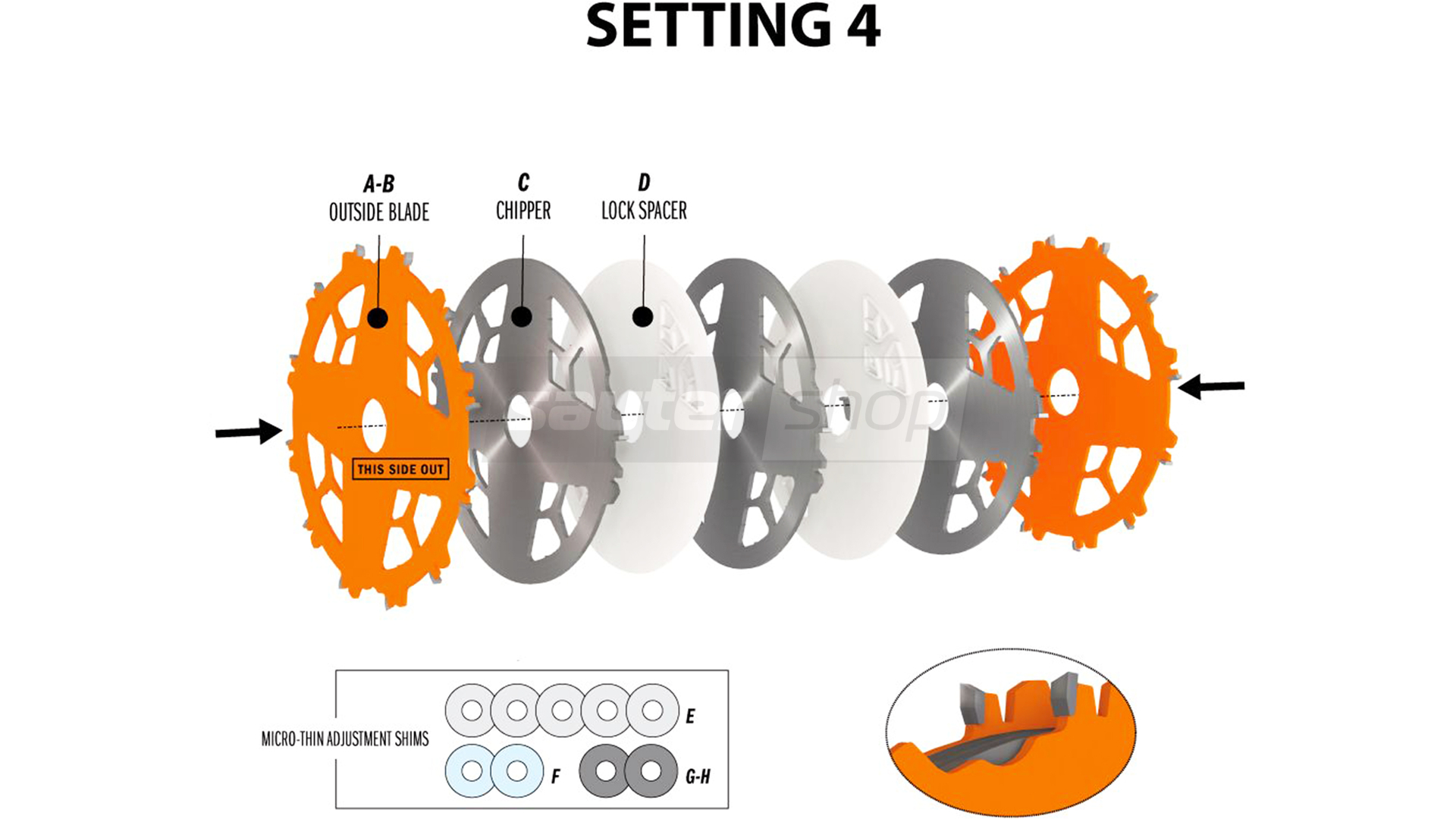 SETTING 4

A-B
OUTSIDE BLADE

C
CHIPPER

D
LOCK SPACER

THIS SIDE OUT

sauter shop

MICRO-THIN ADJUSTMENT SHIMS

E

F

G-H