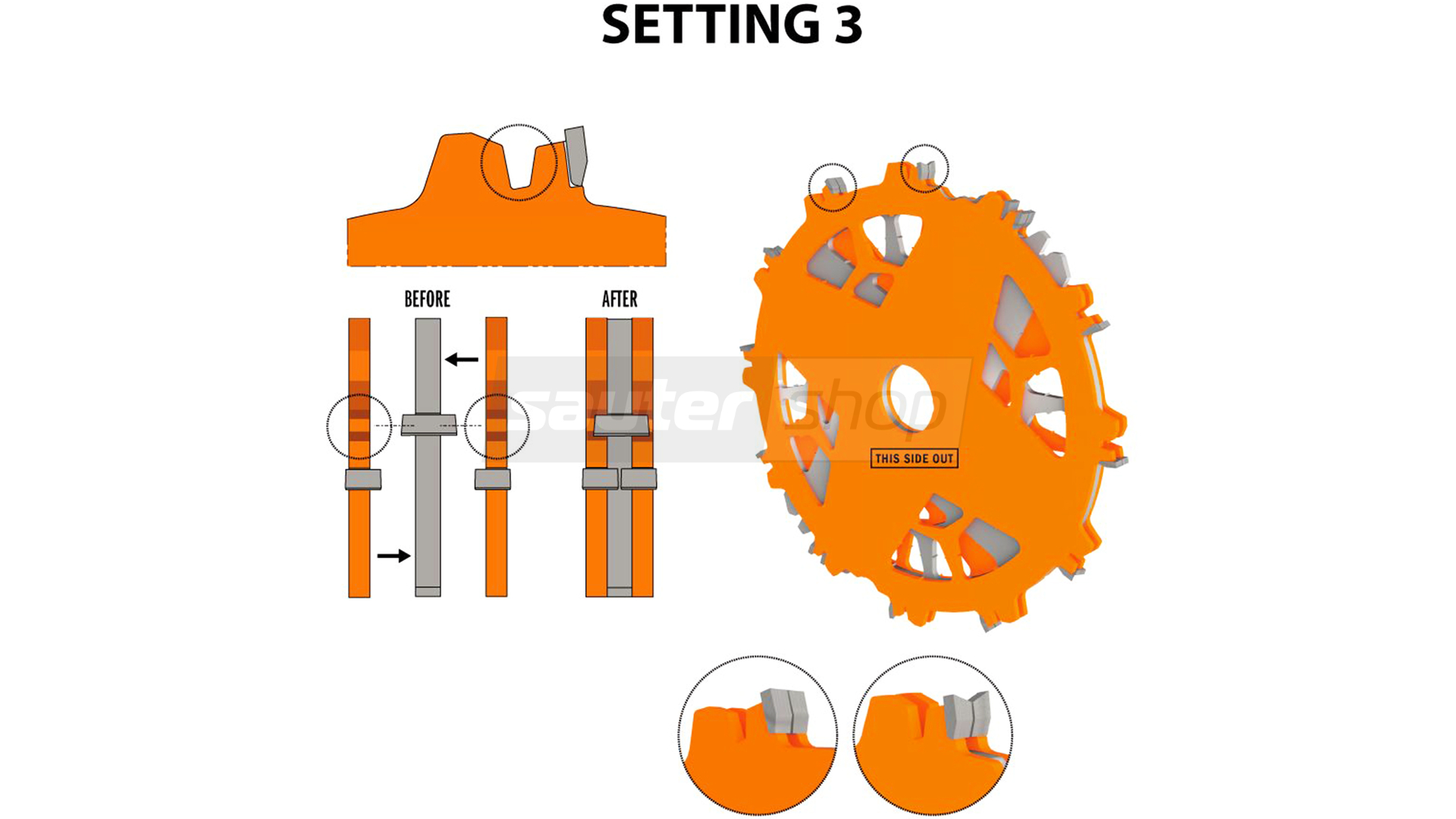 SETTING 3

BEFORE

AFTER

sauter shop

THIS SIDE OUT