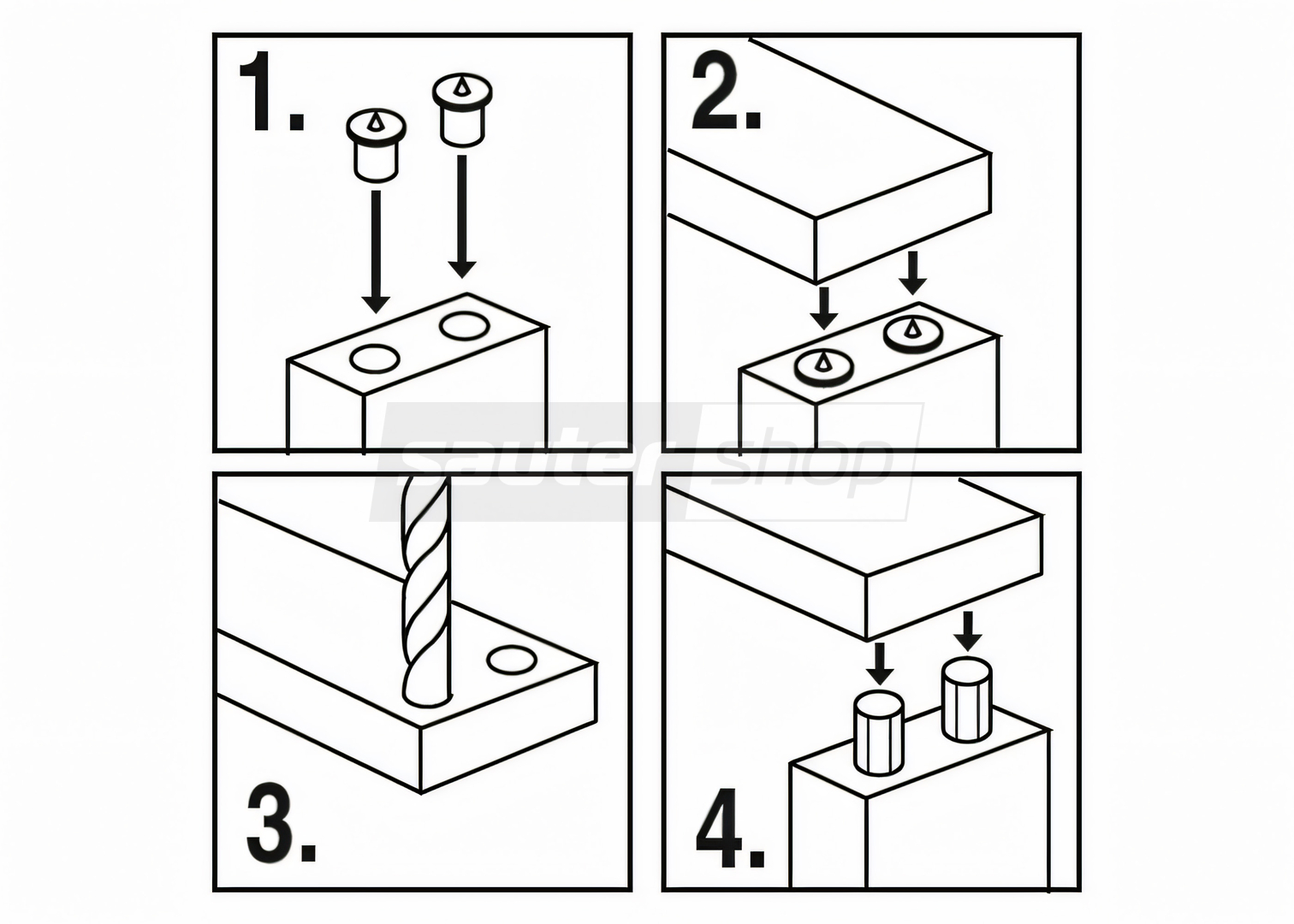 1.

2.

sauter shop

3.

4.